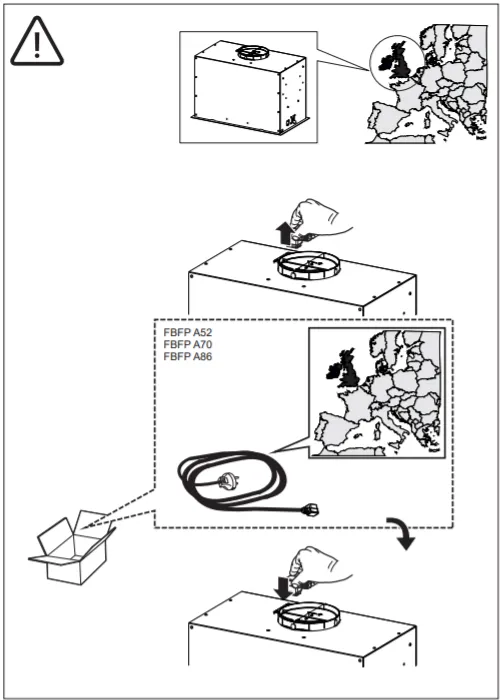 FBFP A52
FBFP A70
FBFP A86